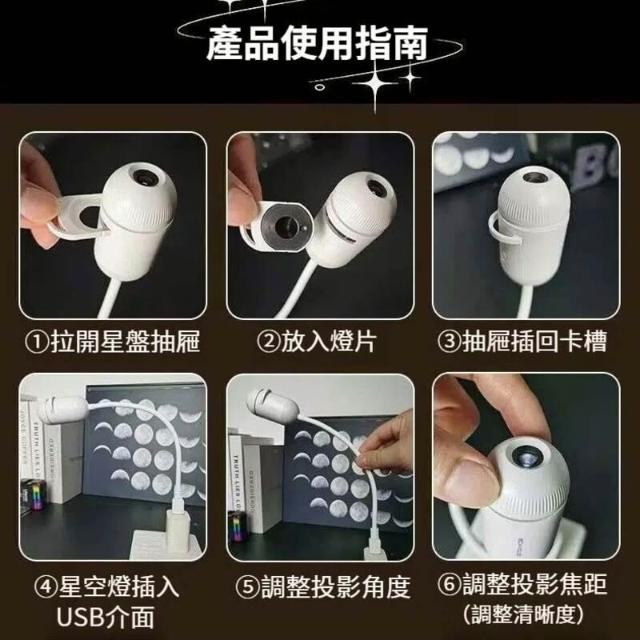 產品使用指南

①拉開星盤抽屜

②放入燈片

③抽屜插回卡槽

④星空燈插入USB介面

⑤調整投影角度

⑥調整投影焦距
(調整清晰度)