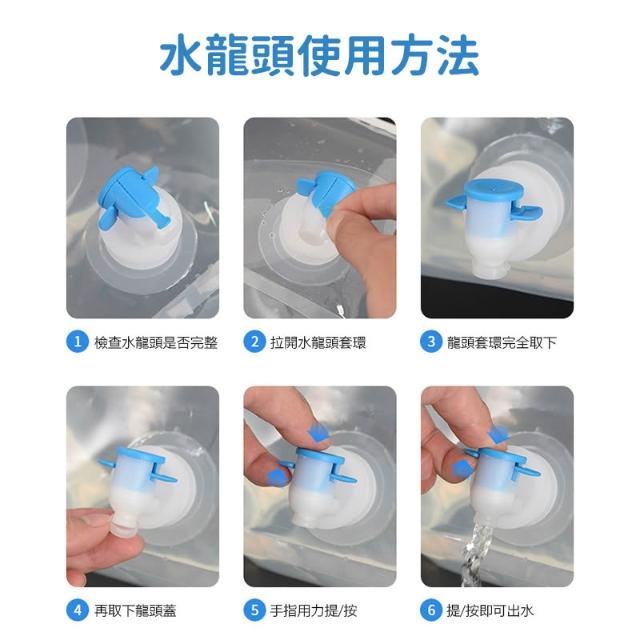 水龍頭使用方法

1 檢查水龍頭是否完整

2 拉開水龍頭套環

3 龍頭套環完全取下

4 再取下龍頭蓋

5 手指用力提/按

6 提/按即可出水