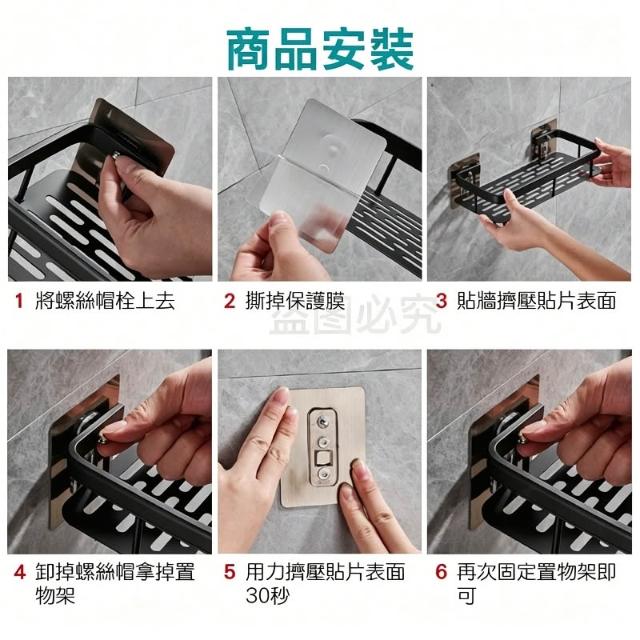 商品安裝

1 將螺絲帽栓上去

2 撕掉保護膜

3 貼牆擠壓貼片表面

盜圖必究

4 卸掉螺絲帽拿掉置物架

5 用力擠壓貼片表面30秒

6 再次固定置物架即可