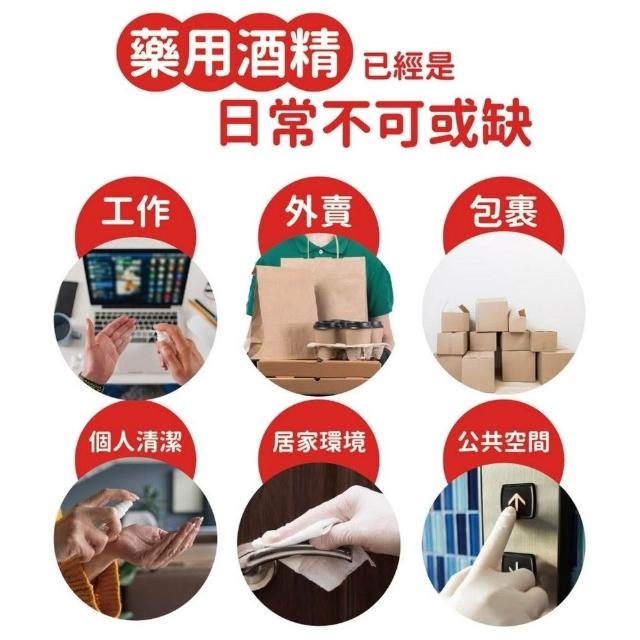 藥用酒精 已經是
日常不可或缺

工作

外賣

包裹

個人清潔

居家環境

公共空間