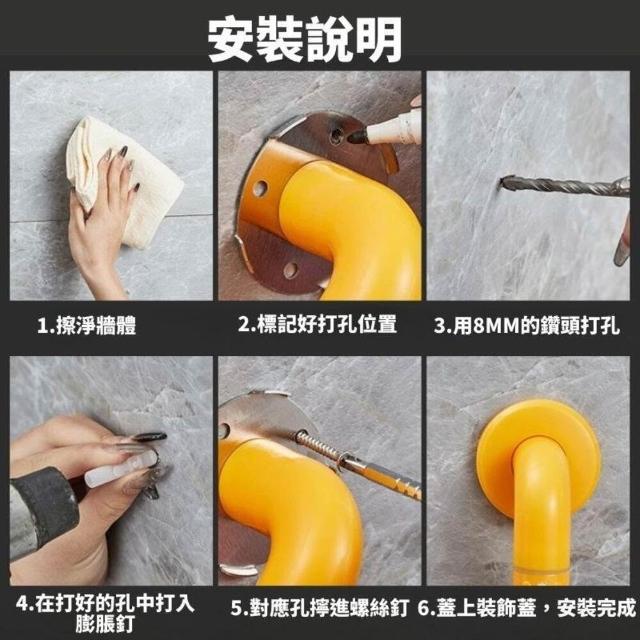 安裝說明

1.擦淨牆體

2.標記好打孔位置

3.用8MM的鑽頭打孔

4.在打好的孔中打入膨脹釘

5.對應孔擰進螺絲釘

6.蓋上裝飾蓋，安裝完成