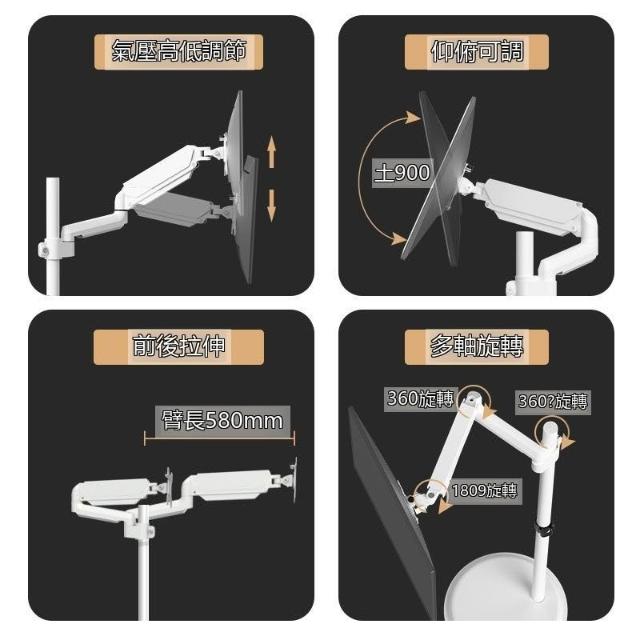 氣壓高低調節

仰俯可調

土900

前後拉伸

臂長580mm

多軸旋轉

360旋轉

360?旋轉

1809旋轉