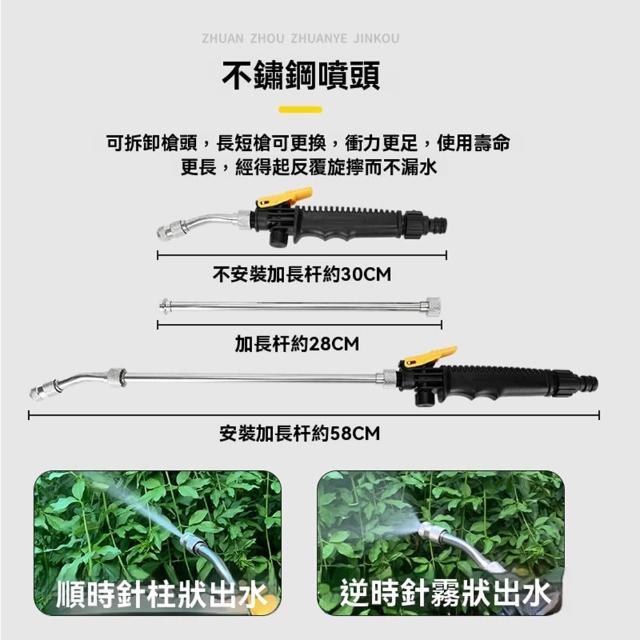 ZHUAN ZHOU ZHUANYE JINKOU

不鏽鋼噴頭

可拆卸槍頭，長短槍可更換，衝力更足，使用壽命更長，經得起反覆旋擰而不漏水

不安裝加長杆約30CM

加長杆約28CM

安裝加長杆約58CM

順時針柱狀出水

逆時針霧狀出水