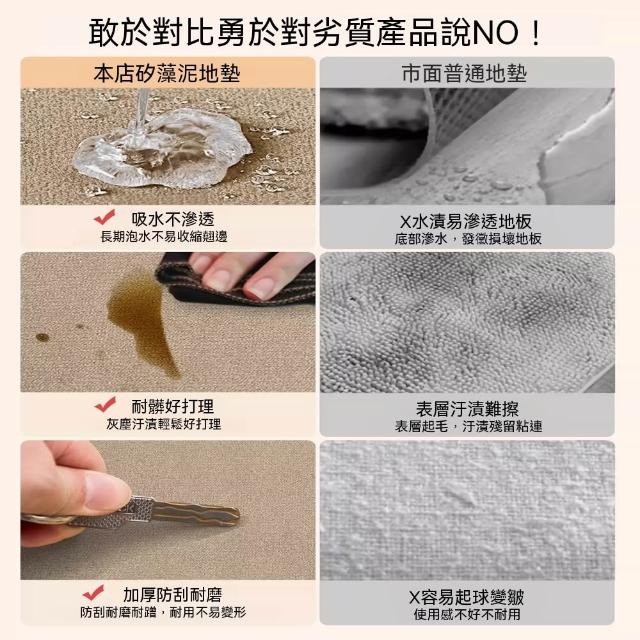 敢於對比勇於對劣質產品說NO！

本店矽藻泥地墊

吸水不滲透
長期泡水不易收縮翹邊

耐髒好打理
灰塵汙漬輕鬆好打理

加厚防刮耐磨
防刮耐磨耐蹭，耐用不易變形

市面普通地墊

X水漬易滲透地板
底部滲水，發黴損壞地板

表層汙漬難擦
表層起毛，汙漬殘留粘連

X容易起球變皺
使用感不好不耐用