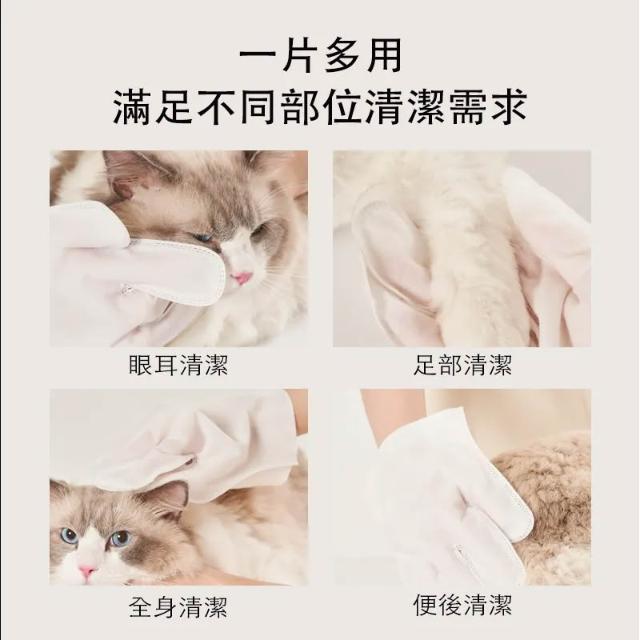 一片多用
滿足不同部位清潔需求

眼耳清潔

足部清潔

全身清潔

便後清潔