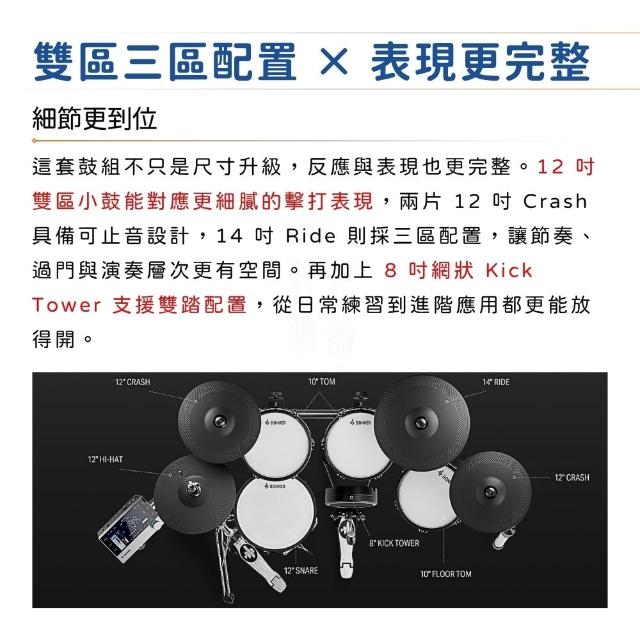 雙區三區配置 × 表現更完整

細節更到位

這套鼓組不只是尺寸升級，反應與表現也更完整。12 吋雙區小鼓能對應更細膩的擊打表現，兩片 12 吋 Crash 具備可止音設計，14 吋 Ride 則採三區配置，讓節奏、過門與演奏層次更有空間。再加上 8 吋網狀 Kick Tower 支援雙踏配置，從日常練習到進階應用都更能放得開。

12" CRASH
10" TOM
14" RIDE
12" HI-HAT
12" CRASH
8" KICK TOWER
12" SNARE
10" FLOOR TOM