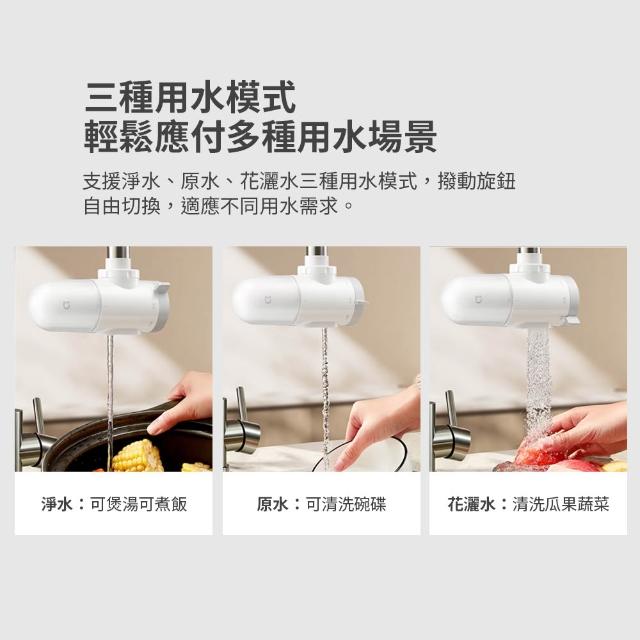 三種用水模式
輕鬆應付多種用水場景

支援淨水、原水、花灑水三種用水模式，撥動旋鈕自由切換，適應不同用水需求。

淨水：可煲湯可煮飯

原水：可清洗碗碟

花灑水：清洗瓜果蔬菜