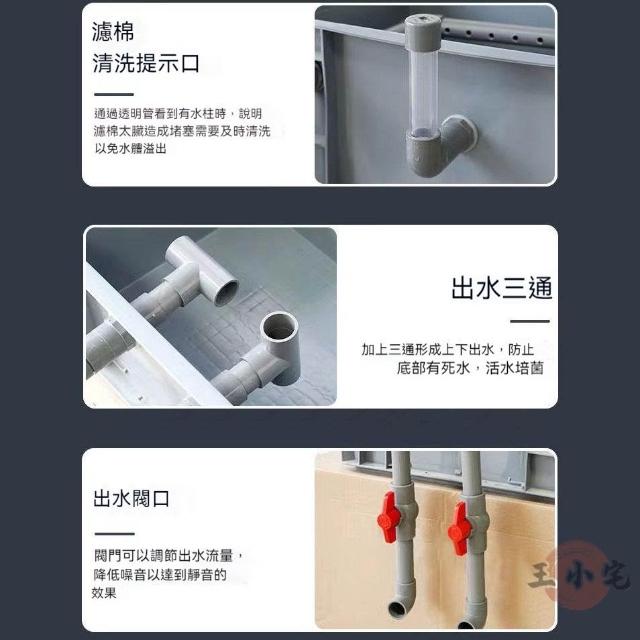 濾棉
清洗提示口

通過透明管看到有水柱時，說明濾棉太臟造成堵塞需要及時清洗以免水體溢出

出水三通

加上三通形成上下出水，防止底部有死水，活水培菌

出水閥口

閥門可以調節出水流量，降低噪音以達到靜音的效果

王小宅