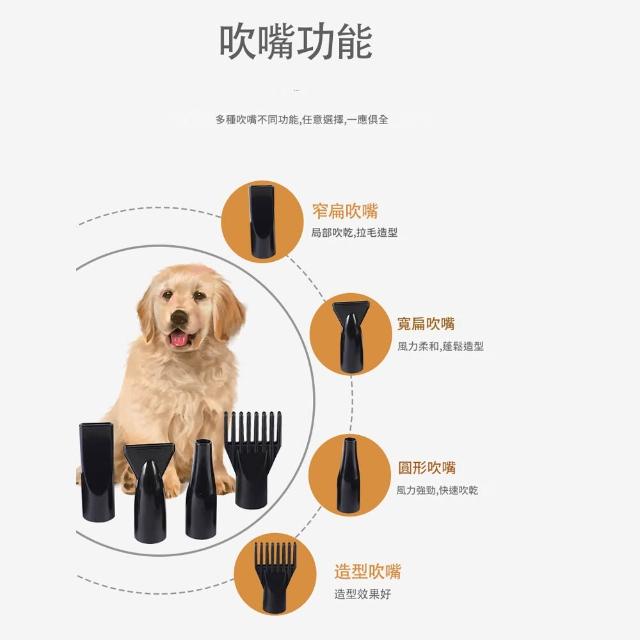 吹嘴功能

多種吹嘴不同功能,任意選擇,一應俱全

窄扁吹嘴
局部吹乾,拉毛造型

寬扁吹嘴
風力柔和,蓬鬆造型

圓形吹嘴
風力強勁,快速吹乾

造型吹嘴
造型效果好