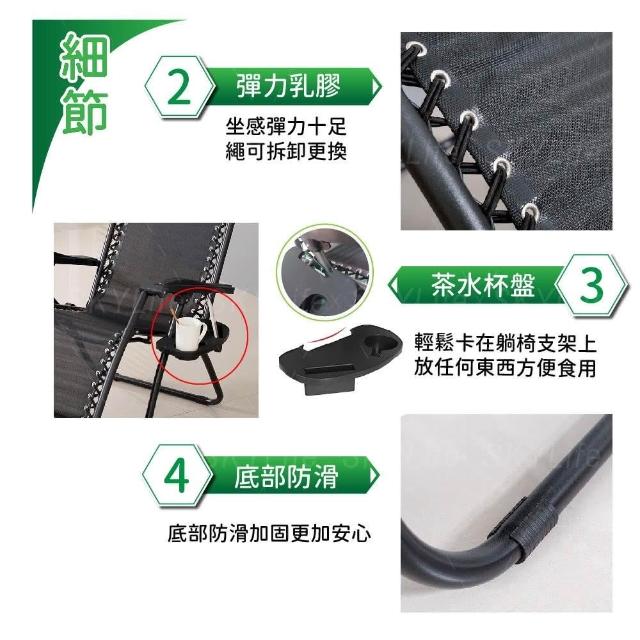 細節

2 彈力乳膠

坐感彈力十足
繩可拆卸更換

茶水杯盤 3

輕鬆卡在躺椅支架上
放任何東西方便食用

4 底部防滑

底部防滑加固更加安心