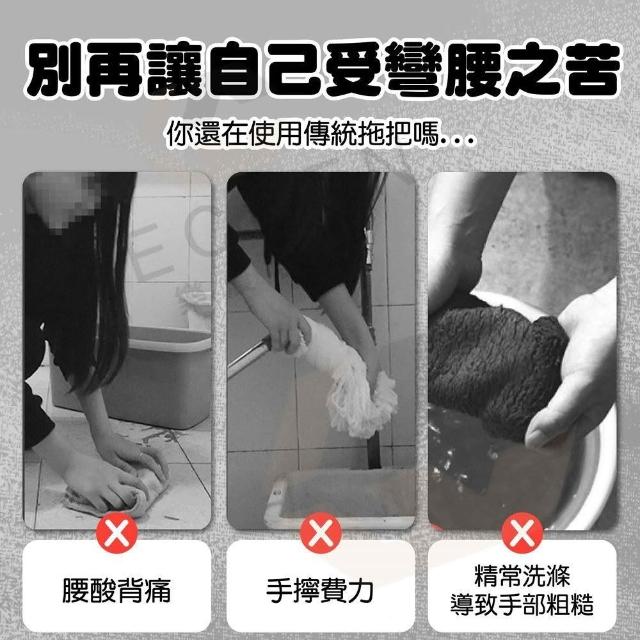 別再讓自己受彎腰之苦

你還在使用傳統拖把嗎...

腰酸背痛

手擰費力

精常洗滌
導致手部粗糙