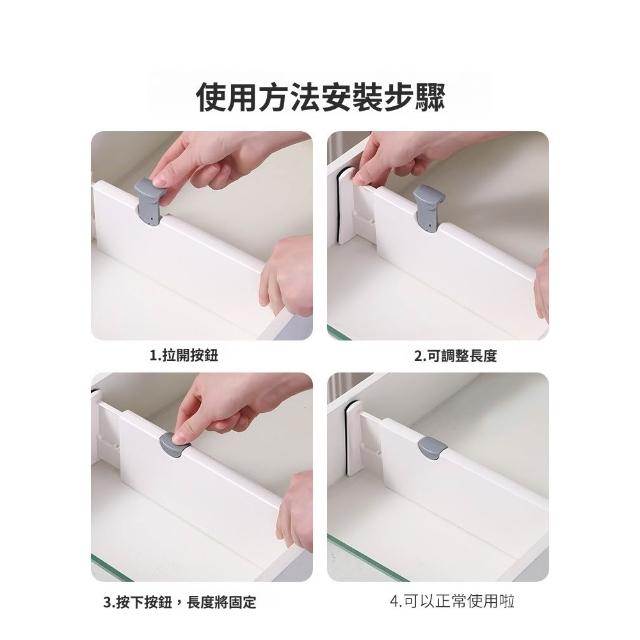 使用方法安裝步驟

1.拉開按鈕

2.可調整長度

3.按下按鈕，長度將固定

4.可以正常使用啦