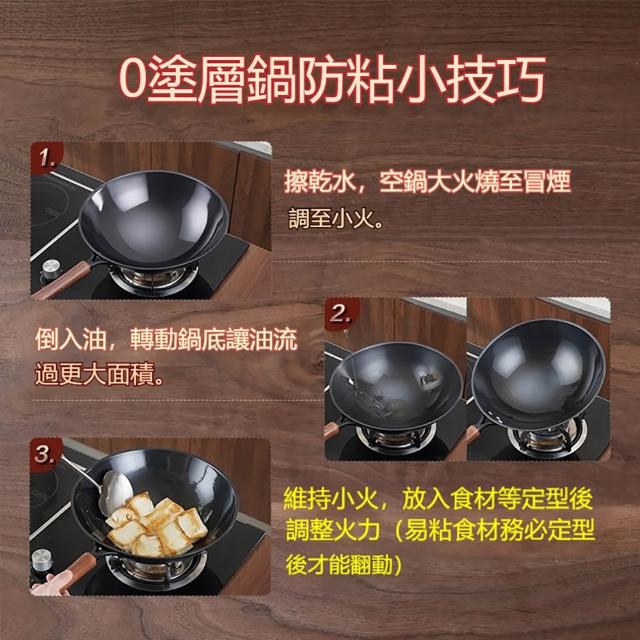 0塗層鍋防粘小技巧

1.

擦乾水，空鍋大火燒至冒煙調至小火。

2.

倒入油，轉動鍋底讓油流過更大面積。

3.

維持小火，放入食材等定型後調整火力（易粘食材務必定型後才能翻動）