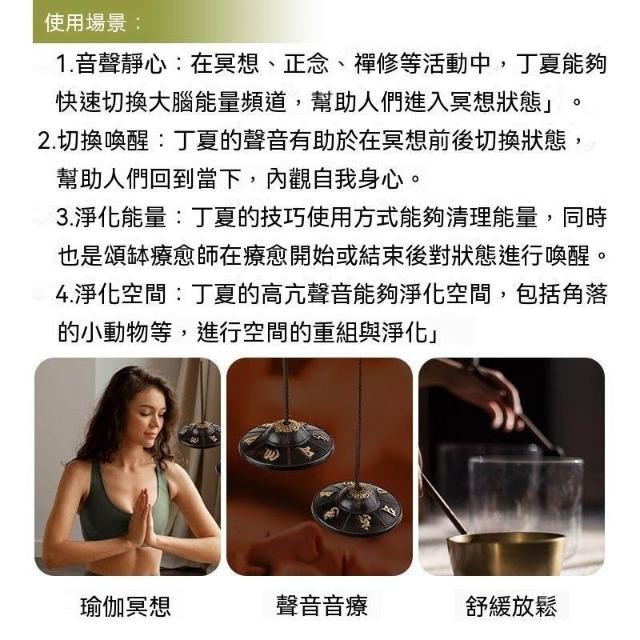 使用場景：

1.音聲靜心：在冥想、正念、禪修等活動中，丁夏能夠快速切換大腦能量頻道，幫助人們進入冥想狀態」。

2.切換喚醒：丁夏的聲音有助於在冥想前後切換狀態，幫助人們回到當下，內觀自我身心。

3.淨化能量：丁夏的技巧使用方式能夠清理能量，同時也是頌缽療愈師在療愈開始或結束後對狀態進行喚醒。

4.淨化空間：丁夏的高亢聲音能夠淨化空間，包括角落的小動物等，進行空間的重組與淨化」

瑜伽冥想

聲音音療

舒緩放鬆