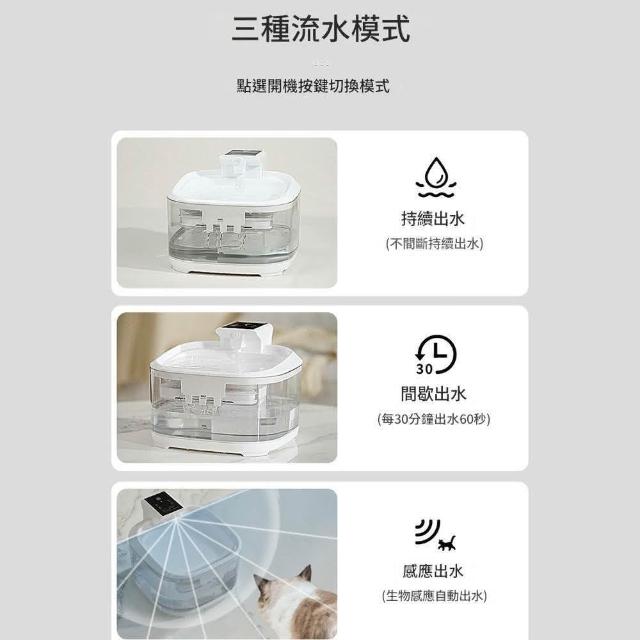 三種流水模式

點選開機按鍵切換模式

持續出水
(不間斷持續出水)

30

間歇出水
(每30分鐘出水60秒)

感應出水
(生物感應自動出水)