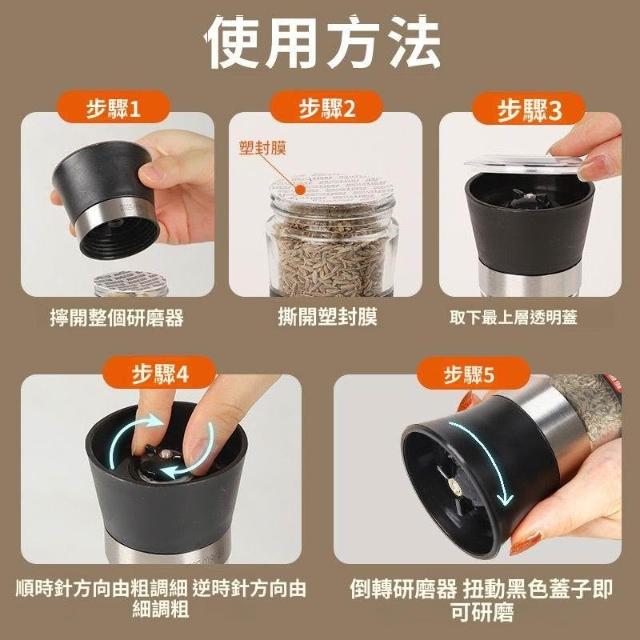 使用方法

步驟1

擰開整個研磨器

步驟2

塑封膜

撕開塑封膜

步驟3

取下最上層透明蓋

步驟4

順時針方向由粗調細 逆時針方向由細調粗

步驟5

倒轉研磨器 扭動黑色蓋子即可研磨