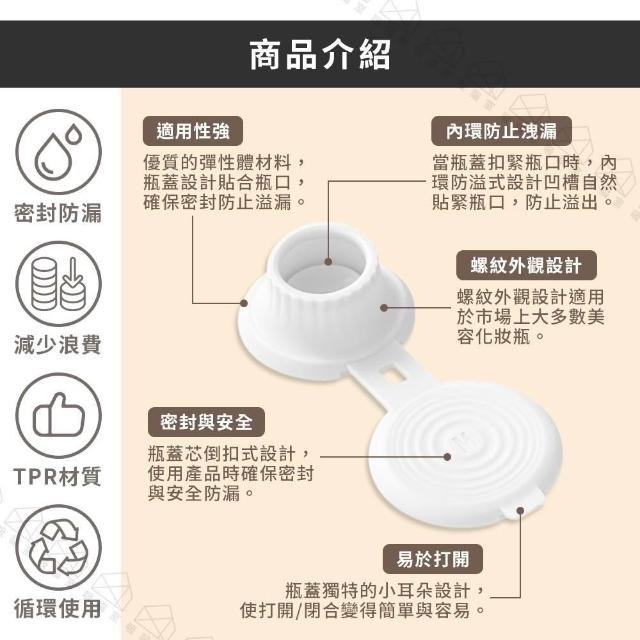 商品介紹

密封防漏

減少浪費

TPR材質

循環使用

適用性強

優質的彈性體材料，瓶蓋設計貼合瓶口，確保密封防止溢漏。

內環防止洩漏

當瓶蓋扣緊瓶口時，內環防溢式設計凹槽自然貼緊瓶口，防止溢出。

螺紋外觀設計

螺紋外觀設計適用於市場上大多數美容化妝瓶。

密封與安全

瓶蓋芯倒扣式設計，使用產品時確保密封與安全防漏。

易於打開

瓶蓋獨特的小耳朵設計，使打開/閉合變得簡單與容易。