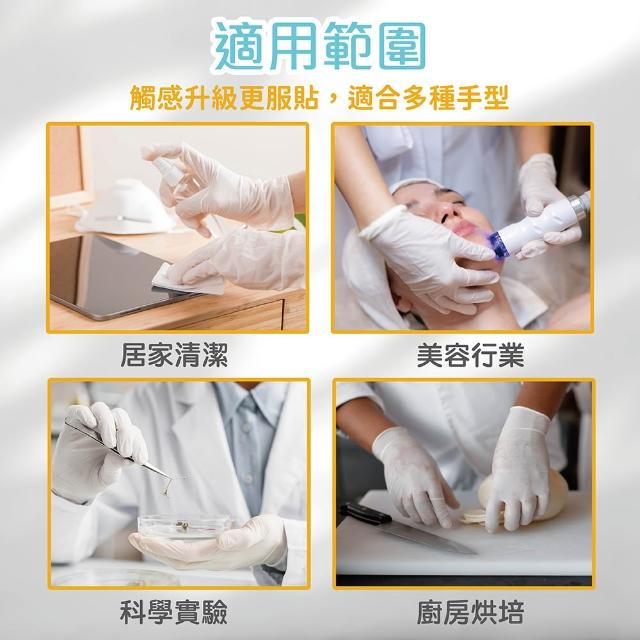 適用範圍

觸感升級更服貼，適合多種手型

居家清潔

美容行業

科學實驗

廚房烘培