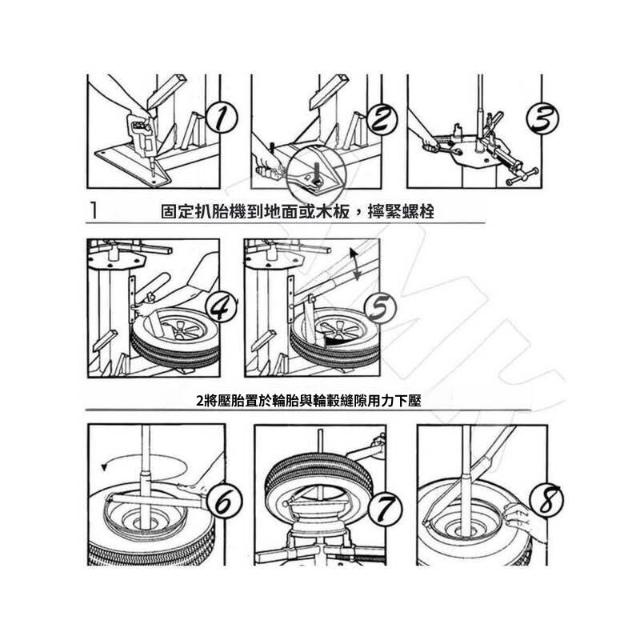 1

2

3

1 固定扒胎機到地面或木板，擰緊螺栓

4

5

2將壓胎置於輪胎與輪轂縫隙用力下壓

6

7

8