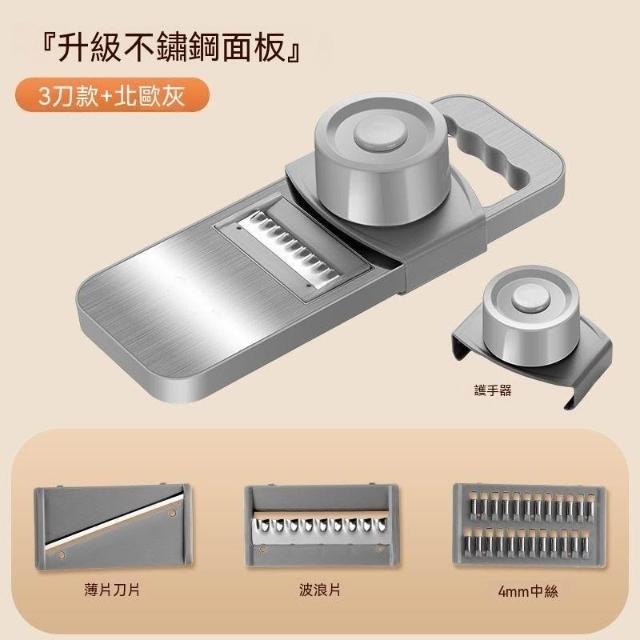 『升級不鏽鋼面板』

3刀款+北歐灰

護手器

薄片刀片

波浪片

4mm中絲