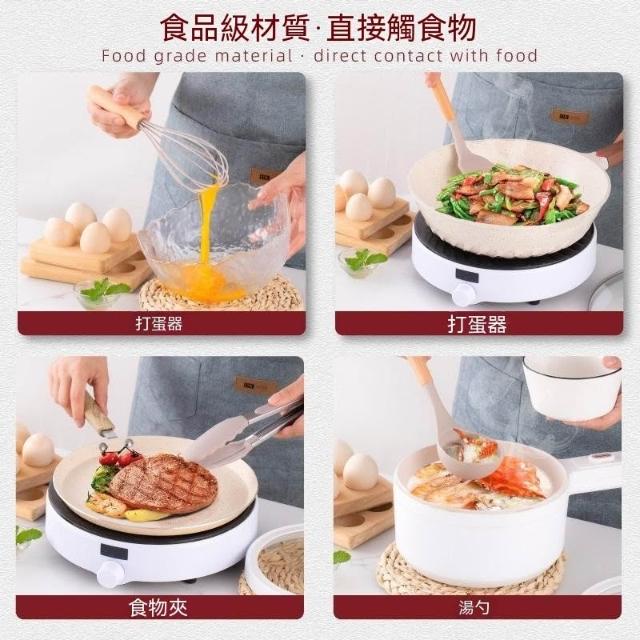 食品級材質·直接觸食物
Food grade material · direct contact with food

打蛋器

打蛋器

食物夾

湯勺