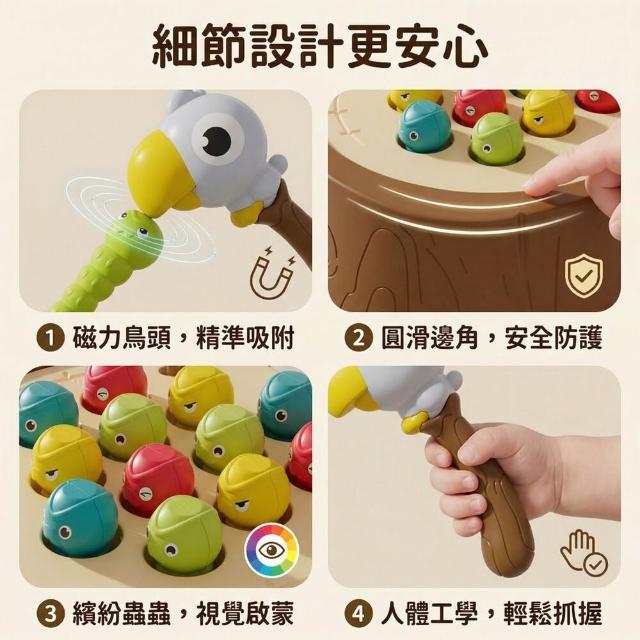 細節設計更安心

1 磁力鳥頭，精準吸附

2 圓滑邊角，安全防護

3 繽紛蟲蟲，視覺啟蒙

4 人體工學，輕鬆抓握