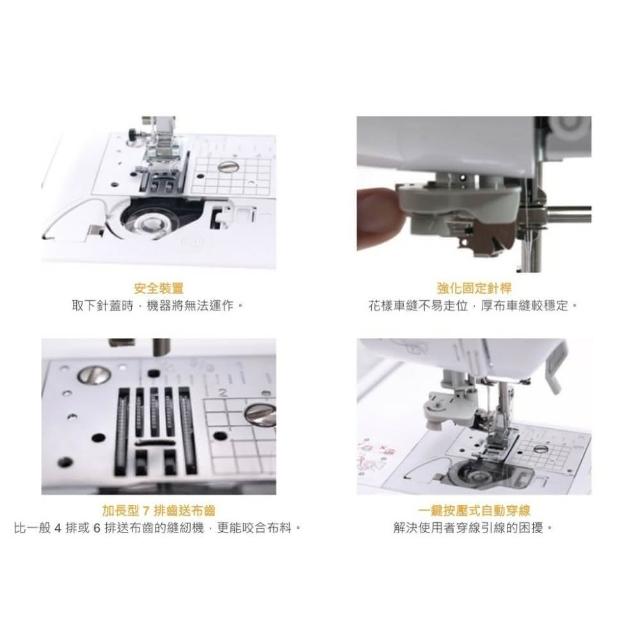 安全裝置
取下針蓋時，機器將無法運作。

強化固定針桿
花樣車縫不易走位，厚布車縫較穩定。

加長型 7 排齒送布齒
比一般 4 排或 6 排送布齒的縫紉機，更能咬合布料。

一鍵按壓式自動穿線
解決使用者穿線引線的困擾。