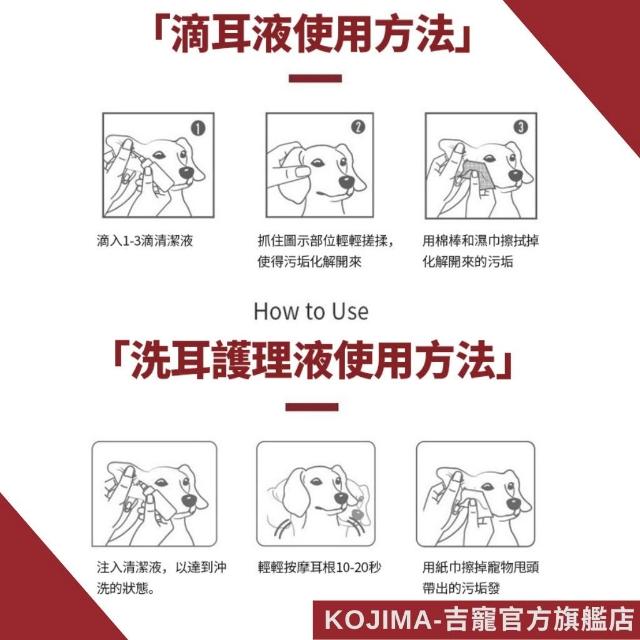 「滴耳液使用方法」

1

滴入1-3滴清潔液

2

抓住圖示部位輕輕搓揉，使得污垢化解開來

3

用棉棒和濕巾擦拭掉化解開來的污垢

How to Use

「洗耳護理液使用方法」

注入清潔液，以達到沖洗的狀態。

輕輕按摩耳根10-20秒

用紙巾擦掉寵物甩頭帶出的污垢發

KOJIMA-吉寵官方旗艦店