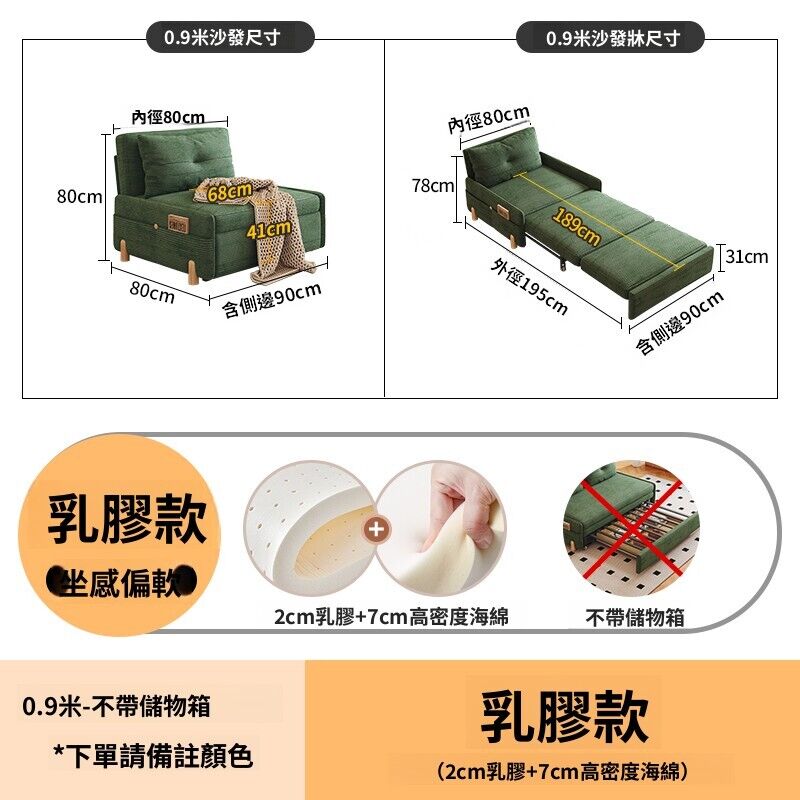 0.9米沙發尺寸

內徑80cm
80cm
68cm
41cm
80cm
含側邊90cm

0.9米沙發牀尺寸

內徑80cm
78cm
189cm
31cm
外徑195cm
含側邊90cm

乳膠款
坐感偏軟

2cm乳膠+7cm高密度海綿

不帶儲物箱

0.9米-不帶儲物箱
*下單請備註顏色

乳膠款
(2cm乳膠+7cm高密度海綿)