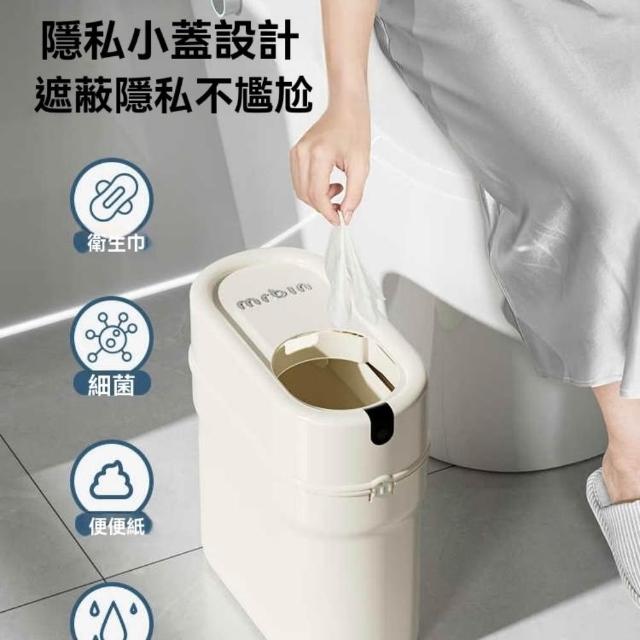 隱私小蓋設計
遮蔽隱私不尷尬

衛生巾

細菌

便便紙

mrbin