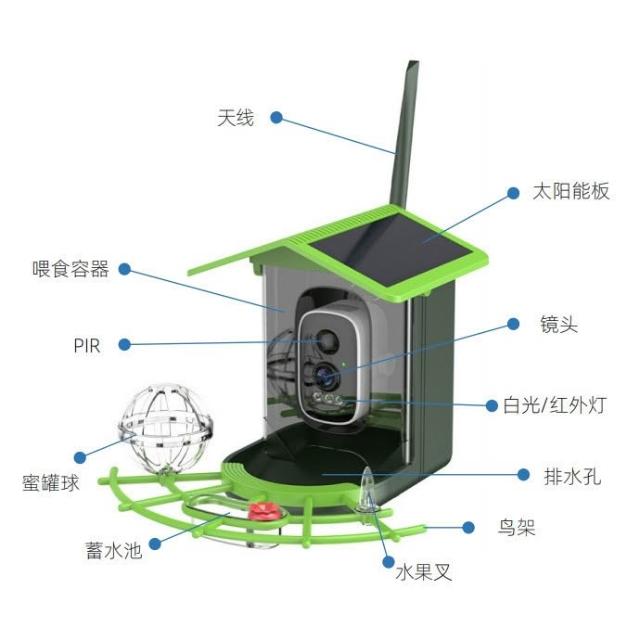 天线

太阳能板

喂食容器

镜头

PIR

白光/红外灯

蜜罐球

排水孔

鸟架

蓄水池

水果叉