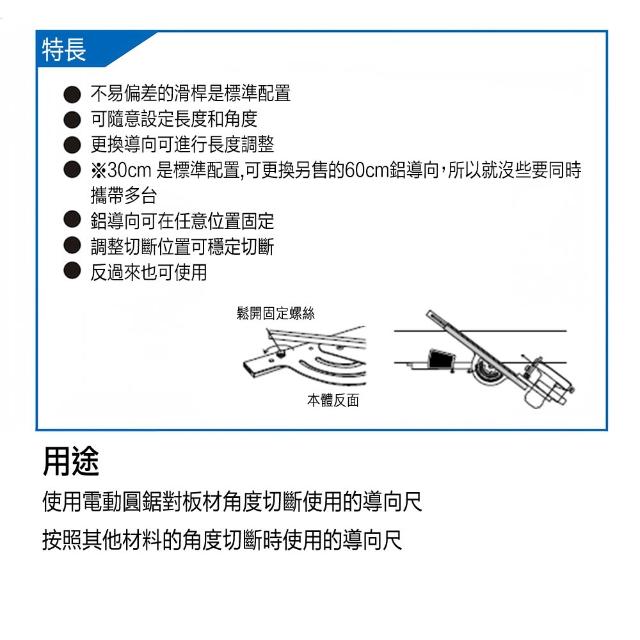 特長

● 不易偏差的滑桿是標準配置
● 可隨意設定長度和角度
● 更換導向可進行長度調整
● ※30cm 是標準配置,可更換另售的60cm鋁導向,所以就沒些要同時攜帶多台
● 鋁導向可在任意位置固定
● 調整切斷位置可穩定切斷
● 反過來也可使用

鬆開固定螺絲

本體反面

用途

使用電動圓鋸對板材角度切斷使用的導向尺

按照其他材料的角度切斷時使用的導向尺