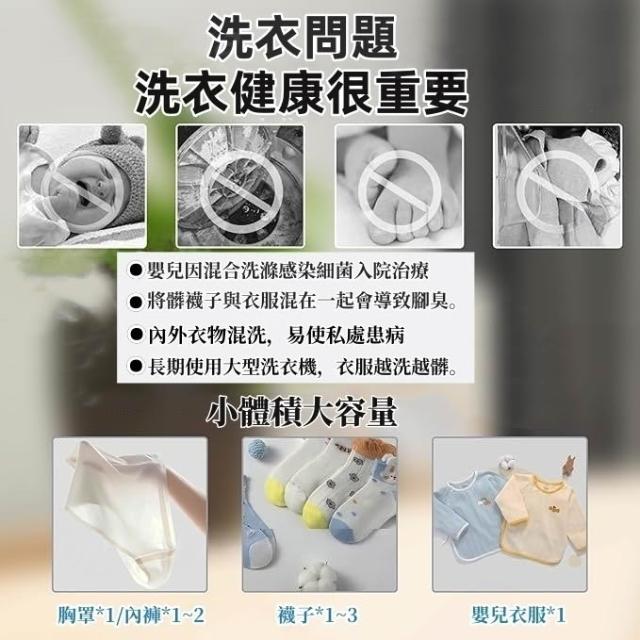 洗衣問題
洗衣健康很重要

● 嬰兒因混合洗滌感染細菌入院治療
● 將髒襪子與衣服混在一起會導致腳臭。
● 內外衣物混洗，易使私處患病
● 長期使用大型洗衣機，衣服越洗越髒。

小體積大容量

胸罩*1/內褲*1~2

襪子*1~3

嬰兒衣服*1