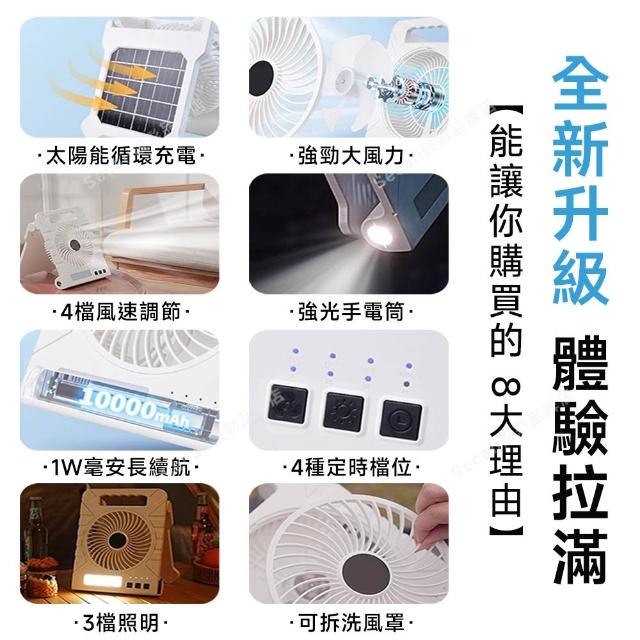 全新升級 體驗拉滿

【能讓你購買的 8大理由】

·太陽能循環充電·

·強勁大風力·

·4檔風速調節·

·強光手電筒·

10000mAh

·1W毫安長續航·

·4種定時檔位·

·3檔照明·

·可拆洗風罩·