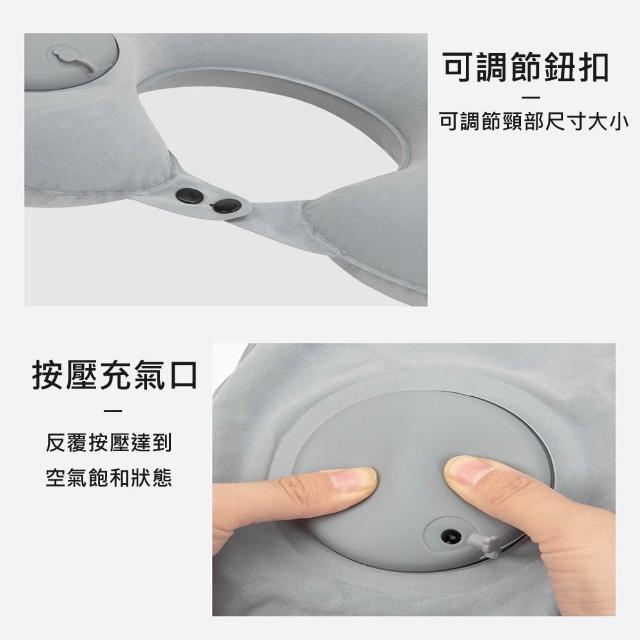 可調節鈕扣

—

可調節頸部尺寸大小

按壓充氣口

—

反覆按壓達到

空氣飽和狀態