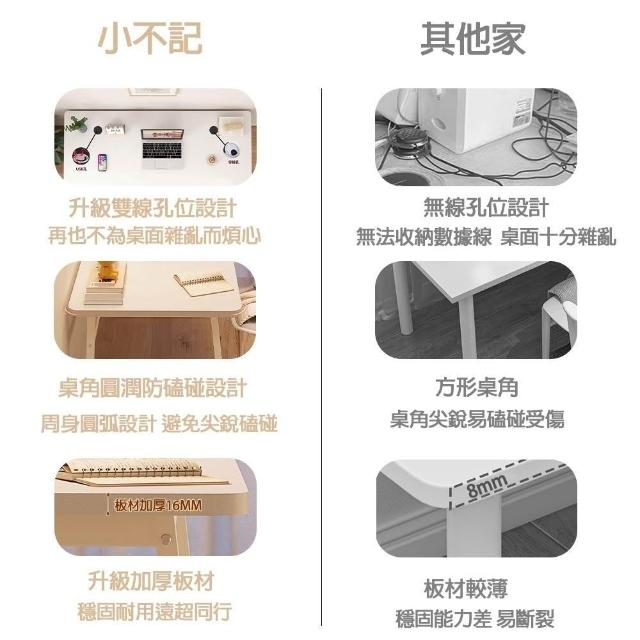 小不記

升級雙線孔位設計
再也不為桌面雜亂而煩心

桌角圓潤防磕碰設計
周身圓弧設計 避免尖銳磕碰

板材加厚16MM

升級加厚板材
穩固耐用遠超同行

其他家

無線孔位設計
無法收納數據線 桌面十分雜亂

方形桌角
桌角尖銳易磕碰受傷

8mm

板材較薄
穩固能力差 易斷裂