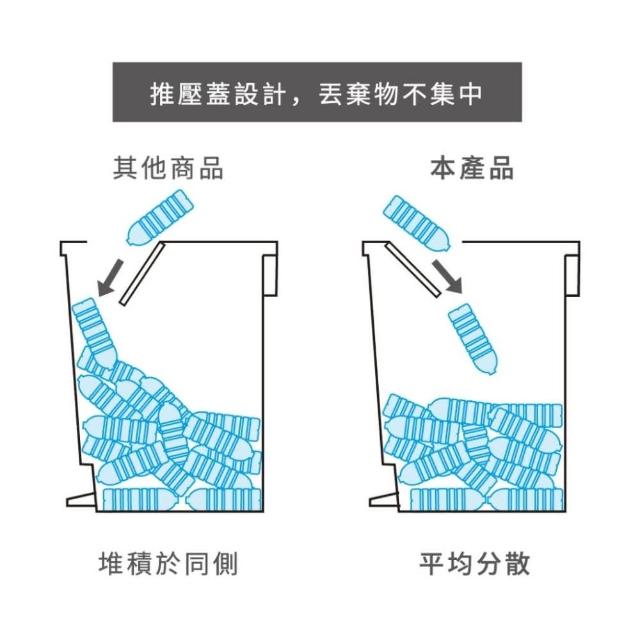 推壓蓋設計，丟棄物不集中

其他商品

本產品

堆積於同側

平均分散