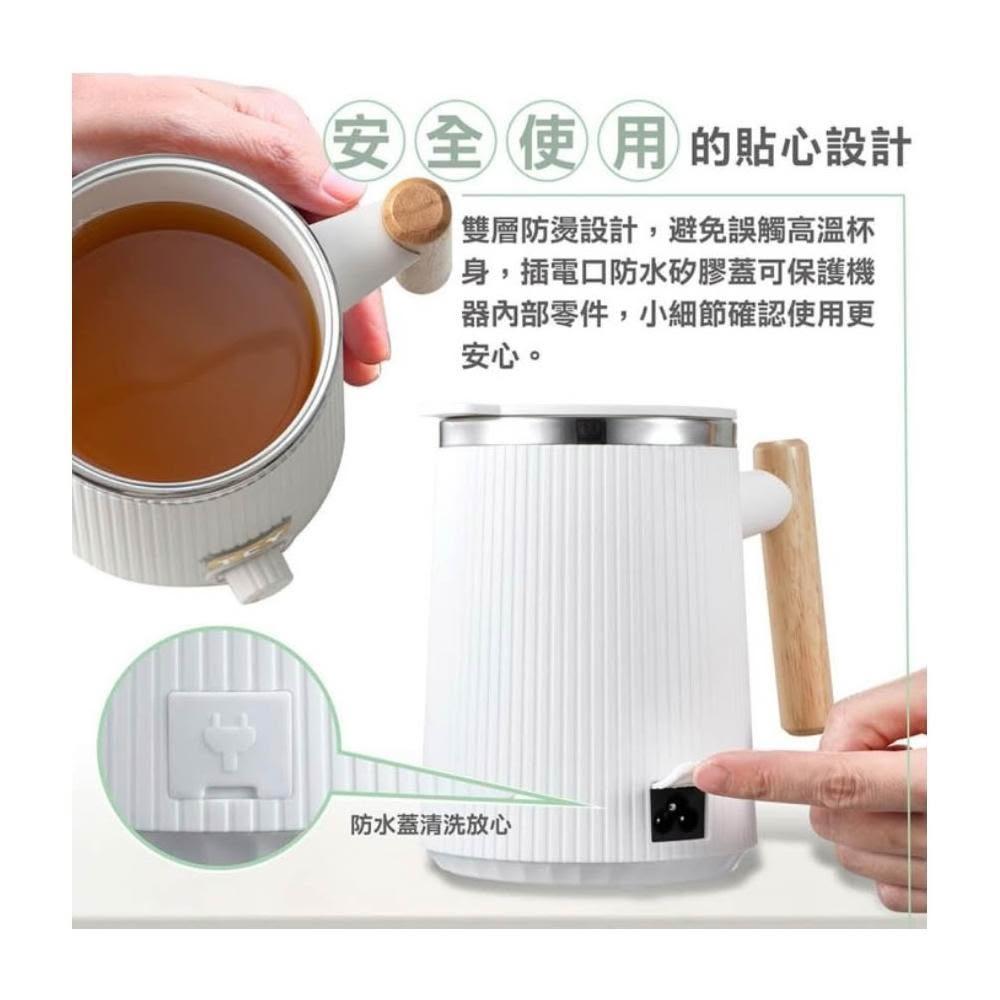 安全使用的貼心設計

雙層防燙設計，避免誤觸高溫杯身，插電口防水矽膠蓋可保護機器內部零件，小細節確認使用更安心。

防水蓋清洗放心