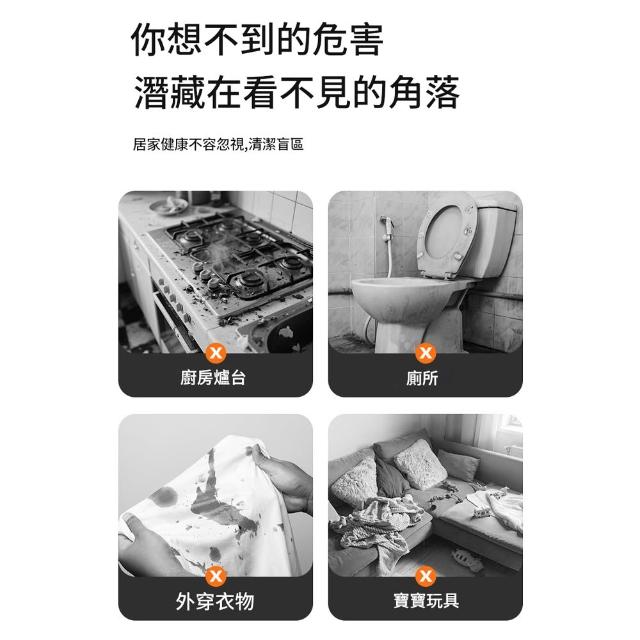 你想不到的危害
潛藏在看不見的角落

居家健康不容忽視,清潔盲區

X
廚房爐台

X
廁所

X
外穿衣物

X
寶寶玩具