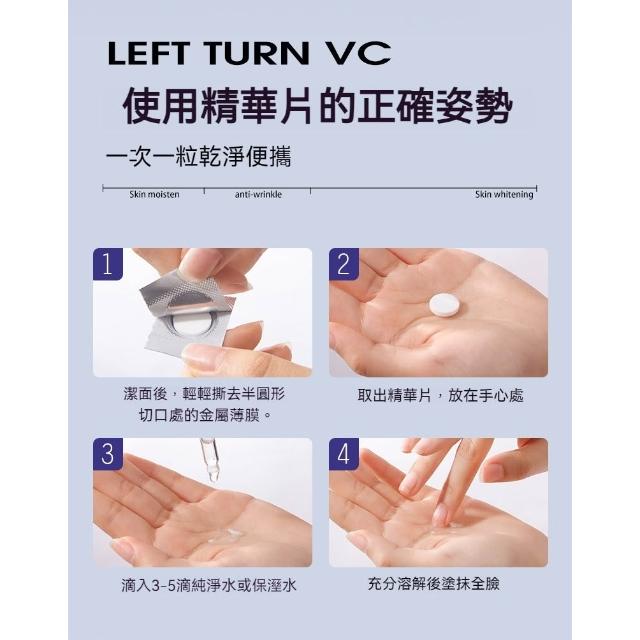 LEFT TURN VC
使用精華片的正確姿勢
一次一粒乾淨便攜

Skin moisten
anti-wrinkle
Skin whitening

1
潔面後，輕輕撕去半圓形切口處的金屬薄膜。

2
取出精華片，放在手心處

3
滴入3-5滴純淨水或保溼水

4
充分溶解後塗抹全臉