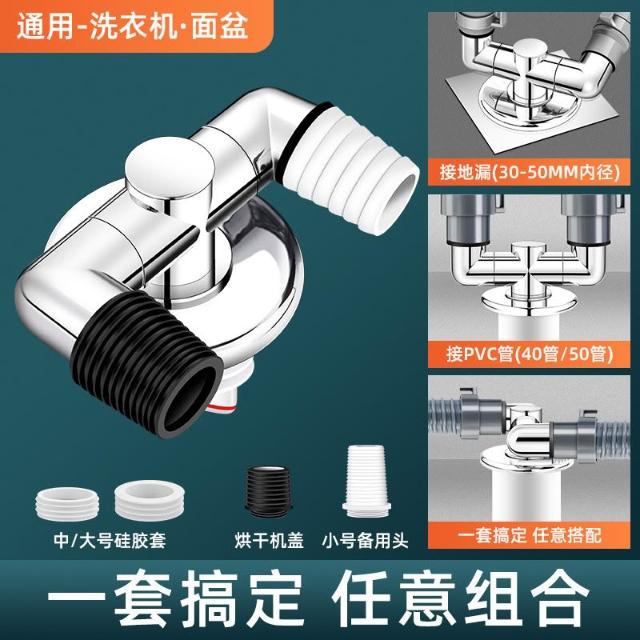 通用-洗衣机·面盆

接地漏(30-50MM内径)

接PVC管(40管/50管)

一套搞定 任意搭配

中/大号硅胶套

烘干机盖

小号备用头

一套搞定 任意组合