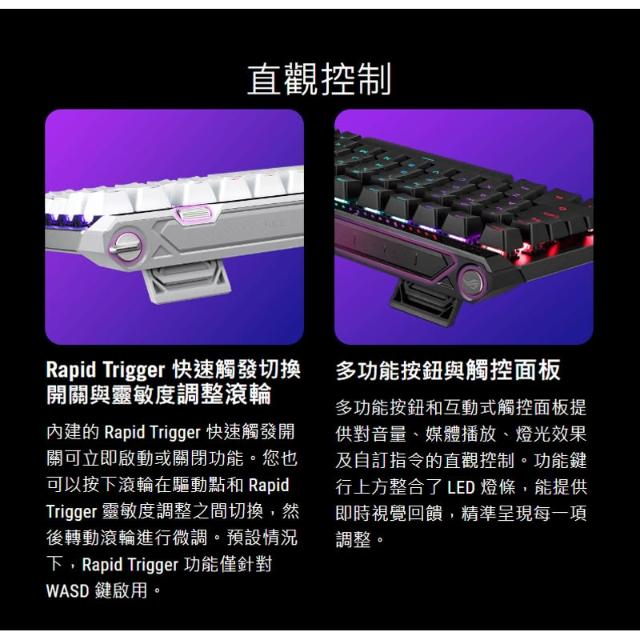 直觀控制

Rapid Trigger 快速觸發切換開關與靈敏度調整滾輪

內建的 Rapid Trigger 快速觸發開關可立即啟動或關閉功能。您也可以按下滾輪在驅動點和 Rapid Trigger 靈敏度調整之間切換，然後轉動滾輪進行微調。預設情況下，Rapid Trigger 功能僅針對 WASD 鍵啟用。

多功能按鈕與觸控面板

多功能按鈕和互動式觸控面板提供對音量、媒體播放、燈光效果及自訂指令的直觀控制。功能鍵行上方整合了 LED 燈條，能提供即時視覺回饋，精準呈現每一項調整。