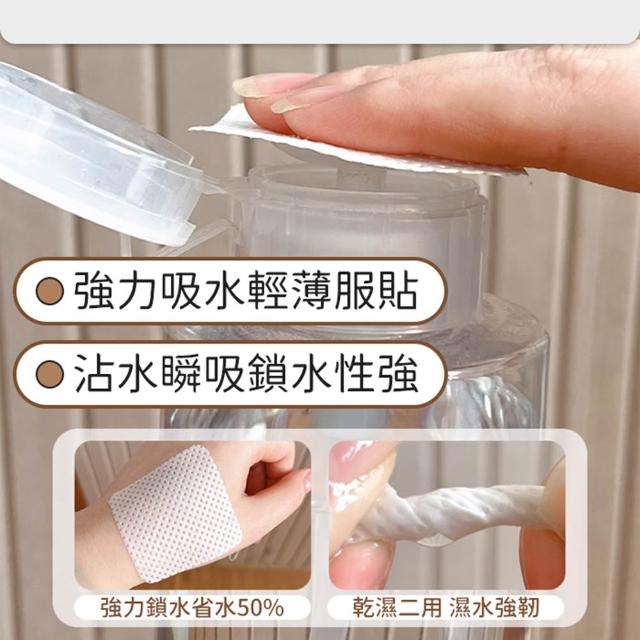 強力吸水輕薄服貼

沾水瞬吸鎖水性強

強力鎖水省水50%

乾濕二用 濕水強韌