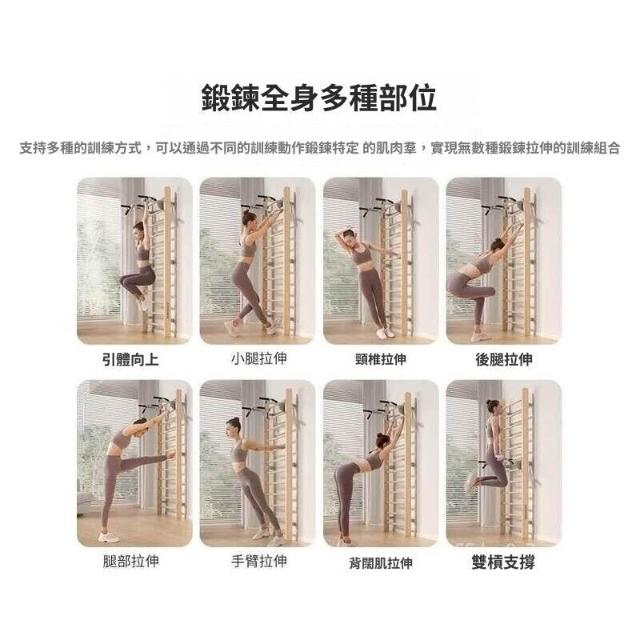 鍛鍊全身多種部位

支持多種的訓練方式，可以通過不同的訓練動作鍛鍊特定 的肌肉羣，實現無數種鍛鍊拉伸的訓練組合

引體向上

小腿拉伸

頸椎拉伸

後腿拉伸

腿部拉伸

手臂拉伸

背闊肌拉伸

雙槓支撐