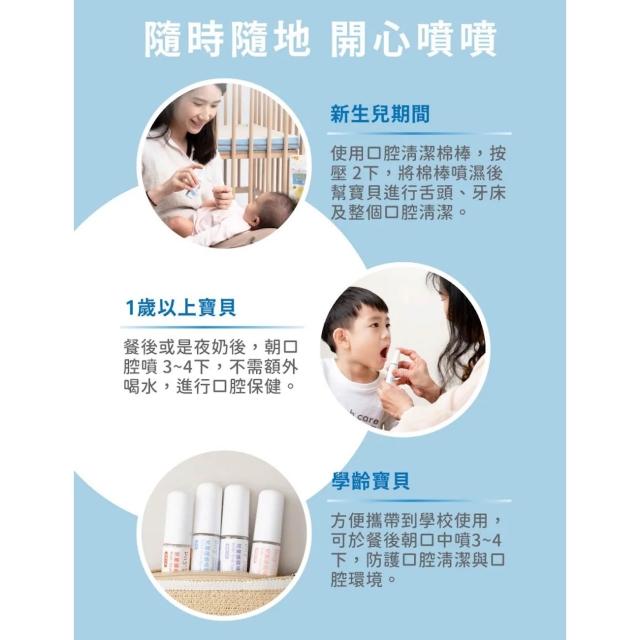 隨時隨地 開心噴噴

新生兒期間

使用口腔清潔棉棒，按壓 2下，將棉棒噴濕後幫寶貝進行舌頭、牙床及整個口腔清潔。

1歲以上寶貝

餐後或是夜奶後，朝口腔噴 3~4下，不需額外喝水，進行口腔保健。

學齡寶貝

方便攜帶到學校使用，可於餐後朝口中噴3~4下，防護口腔清潔與口腔環境。