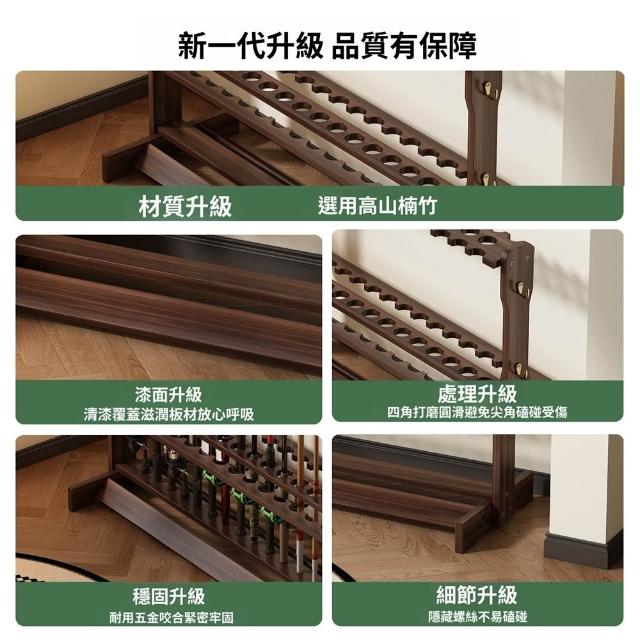 新一代升級 品質有保障

材質升級 選用高山楠竹

漆面升級
清漆覆蓋滋潤板材放心呼吸

處理升級
四角打磨圓滑避免尖角磕碰受傷

穩固升級
耐用五金咬合緊密牢固

細節升級
隱藏螺絲不易磕碰