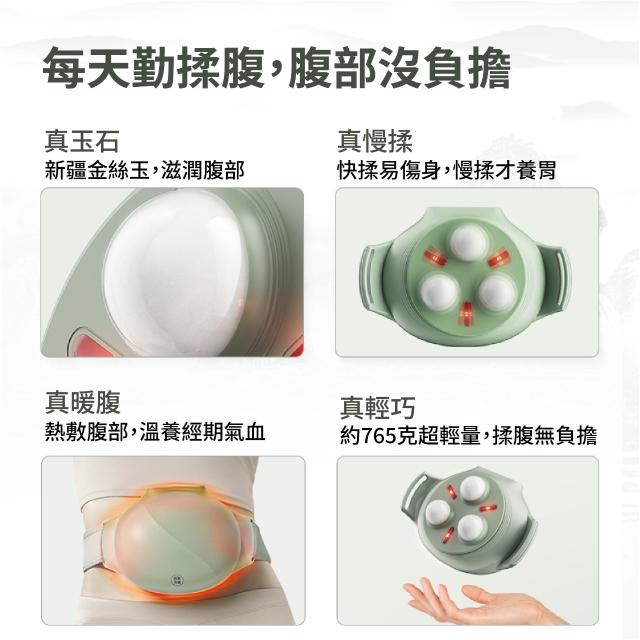 每天勤揉腹，腹部沒負擔

真玉石
新疆金絲玉，滋潤腹部

真慢揉
快揉易傷身，慢揉才養胃

真暖腹
熱敷腹部，溫養經期氣血

真輕巧
約765克超輕量，揉腹無負擔