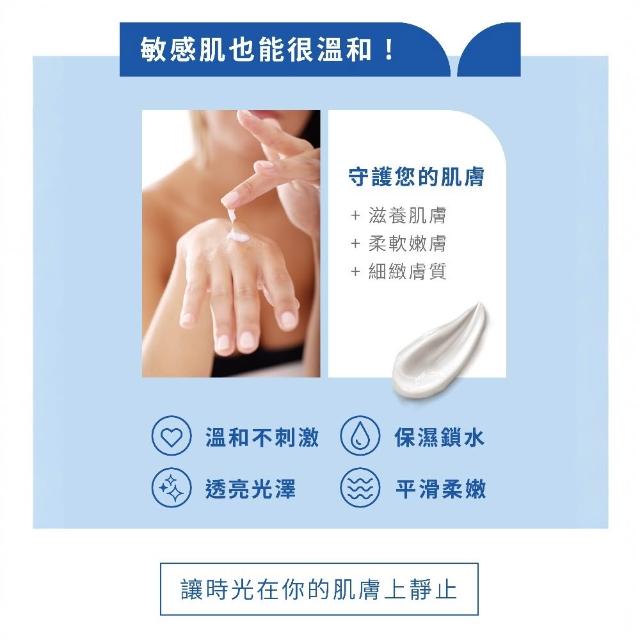 敏感肌也能很溫和！

守護您的肌膚

+ 滋養肌膚
+ 柔軟嫩膚
+ 細緻膚質

溫和不刺激
保濕鎖水
透亮光澤
平滑柔嫩

讓時光在你的肌膚上靜止