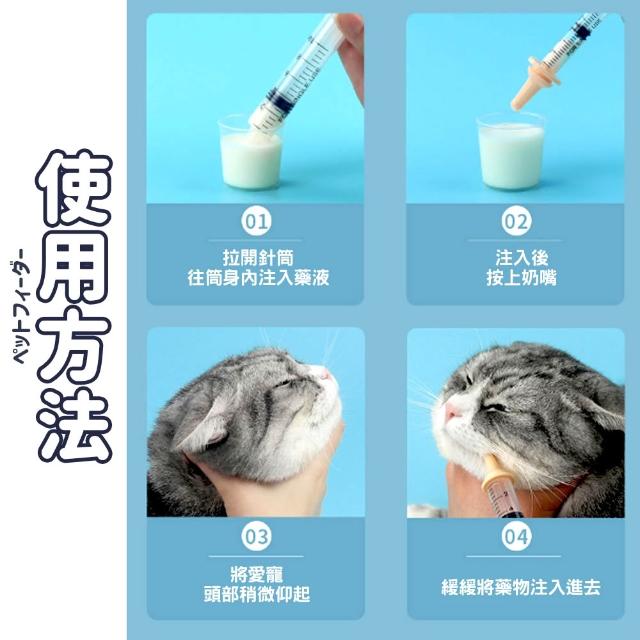 ペットフィーダー

使用方法

01
拉開針筒
往筒身內注入藥液

02
注入後
按上奶嘴

03
將愛寵
頭部稍微仰起

04
緩緩將藥物注入進去