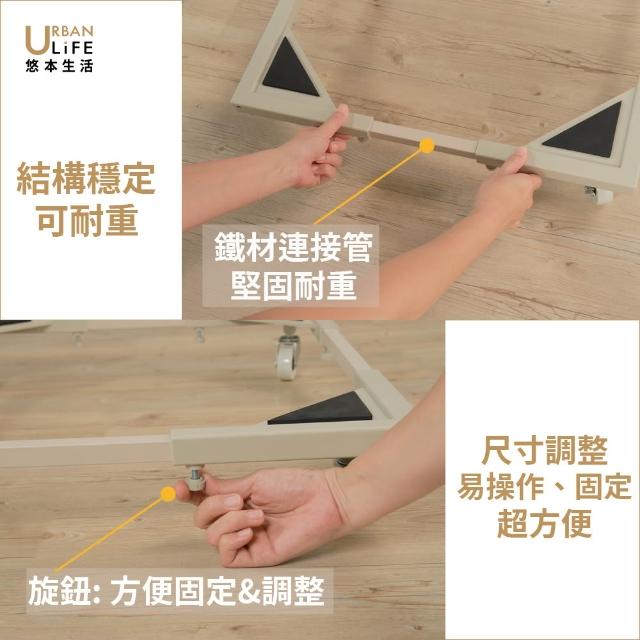 URBAN
LiFE
悠本生活

結構穩定
可耐重

鐵材連接管
堅固耐重

尺寸調整
易操作、固定
超方便

旋鈕: 方便固定&調整